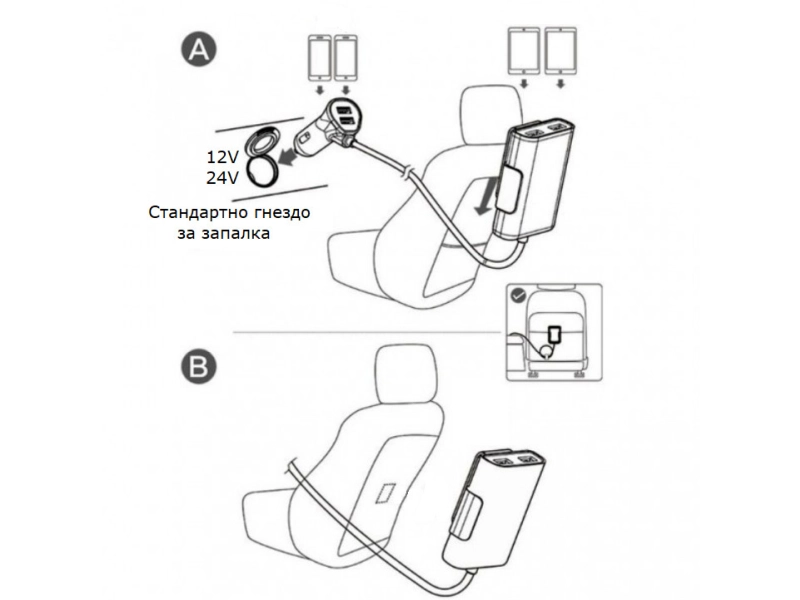 A

12V
24V

Стандартно гнездо
за запалка

B